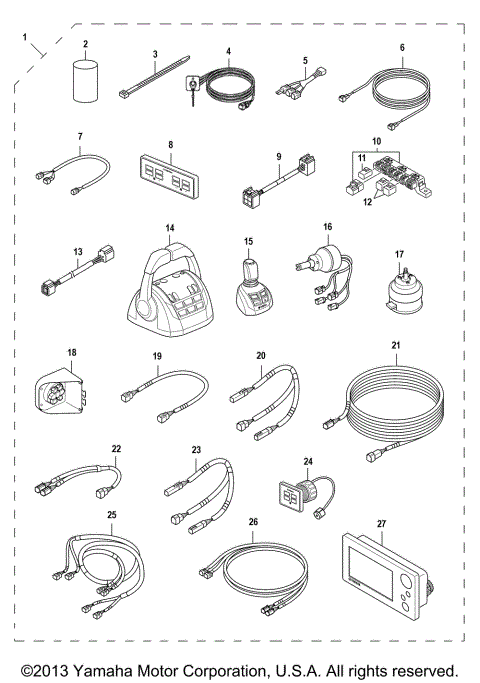 1
2
3
4
5
6
7
8
9
10
11
12
13
14
15
16
17
18
19
20
21
22
23
24
25
26
27

©2013 Yamaha Motor Corporation, U.S.A. All rights reserved.