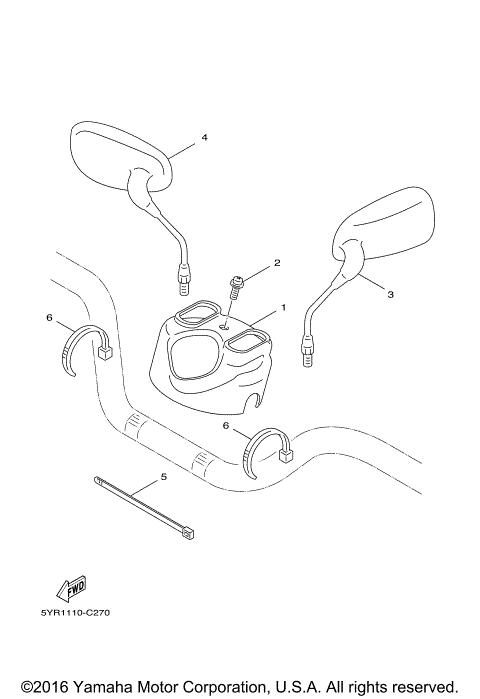 4

2

3

1

6

6

5

FWD

5YR1110-C270

©2016 Yamaha Motor Corporation, U.S.A. All rights reserved.