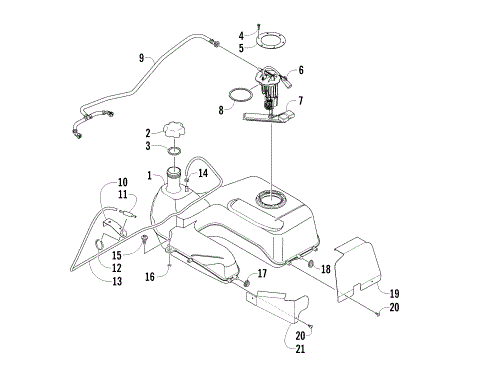 4
5
9
6
8
7
2
3
1
14
10
11
15
12
13
16
17
18
19
20
20
21