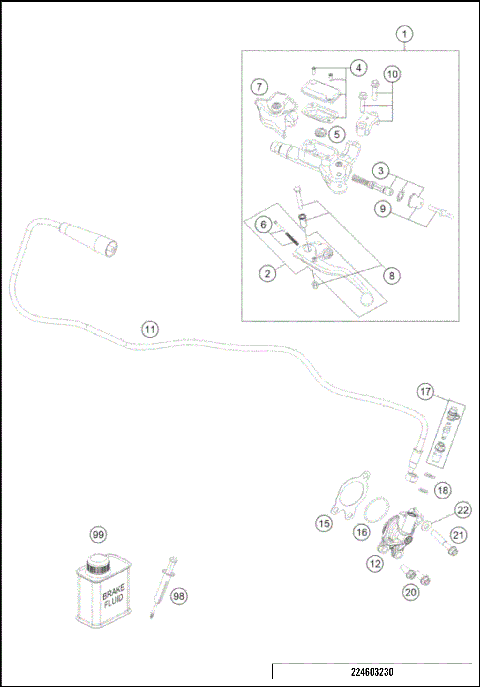 1
4
10
7
5
3
9
6
2
8
11
17
18
22
15
16
21
12
20
99
BRAKE FLUID
98
224603230