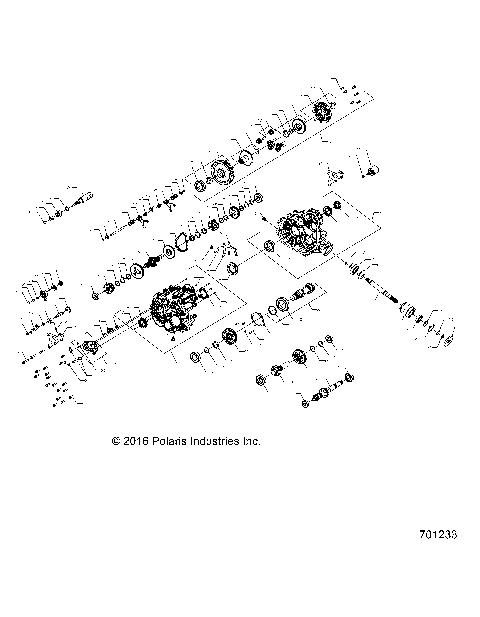 © 2016 Polaris Industries Inc.

701238