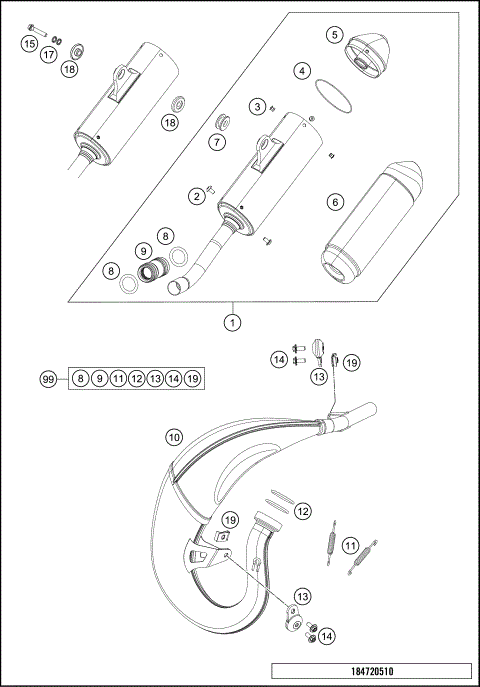 15
17
18
18
5
4
3
7
2
6
8
9
8
1
99
8
9
11
12
13
14
19
14
13
19
10
12
19
11
13
14
184720510