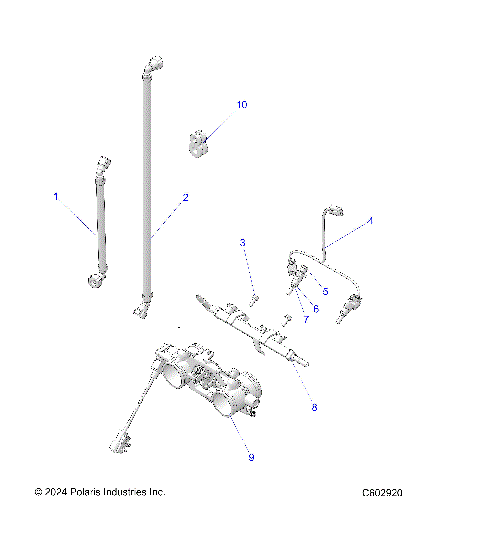 10

1

2

4

3

5

6

7

8

9

© 2024 Polaris Industries Inc.

C602920