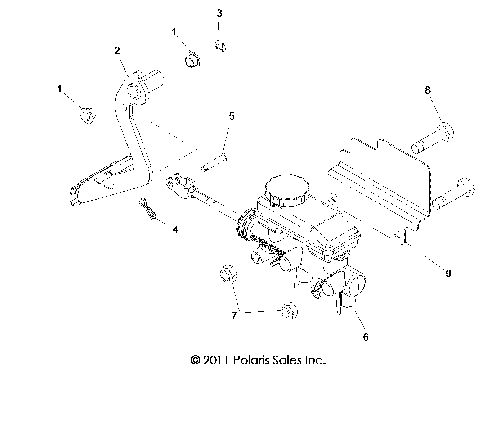 3
1
2
1
8
5
4
9
7
6
© 2011 Polaris Sales Inc.