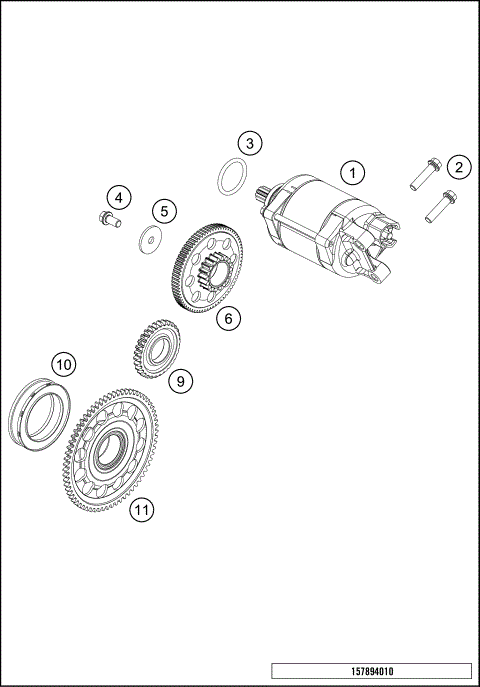 3
1
2
4
5
6
10
9
11
157894010