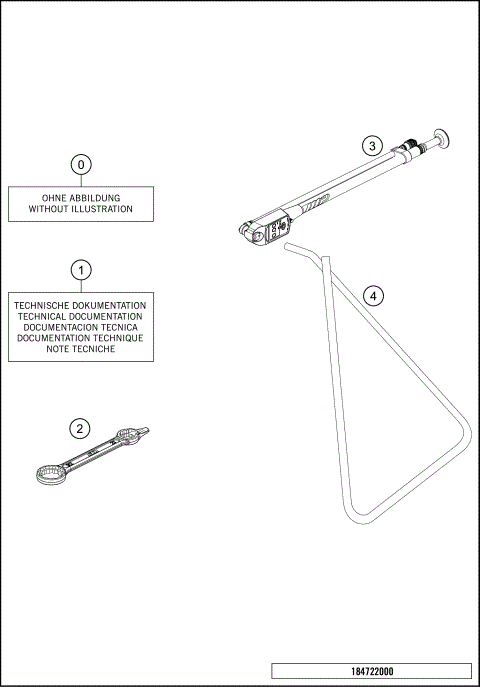 0

OHNE ABBILDUNG
WITHOUT ILLUSTRATION

1

TECHNISCHE DOKUMENTATION
TECHNICAL DOCUMENTATION
DOCUMENTACION TECNICA
DOCUMENTATION TECHNIQUE
NOTE TECNICHE

2

3

4

184722000