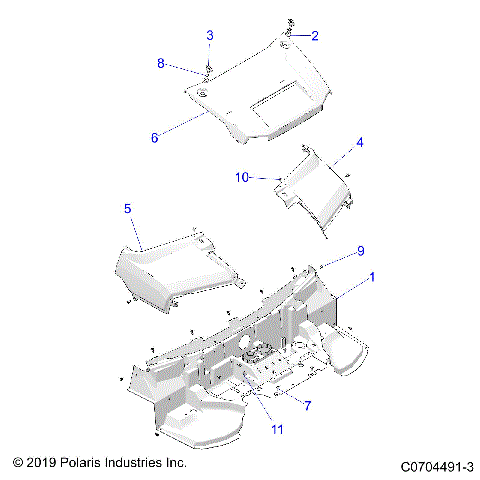 3
2
8
6
4
10
5
9
1
7
11
© 2019 Polaris Industries Inc.
C0704491-3