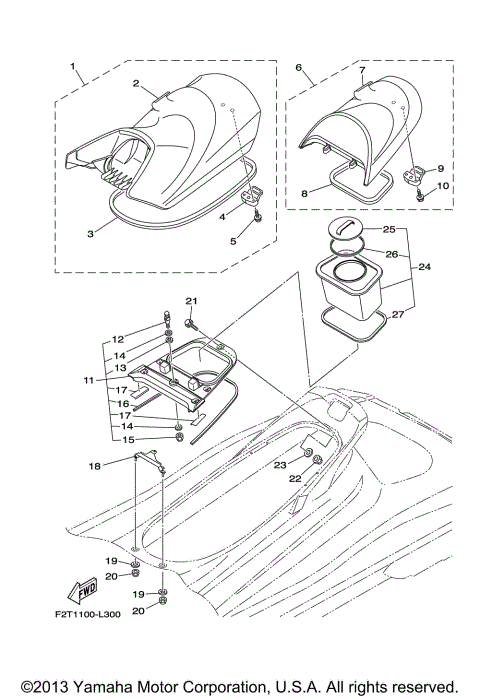 1
2
3
4
5
6
7
8
9
10
25
26
24
27
21
12
14
13
11
17
16
17
14
15
18
23
22
19
20
19
20
FWD
F2T1100-L300

©2013 Yamaha Motor Corporation, U.S.A. All rights reserved.