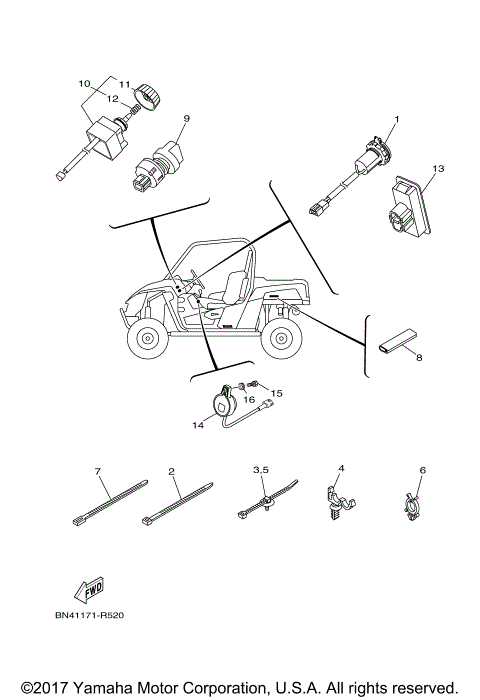 10
11
12
9
1
13
8
16
15
14
7
2
3,5
4
6
FWD
BN41171-R520

©2017 Yamaha Motor Corporation, U.S.A. All rights reserved.