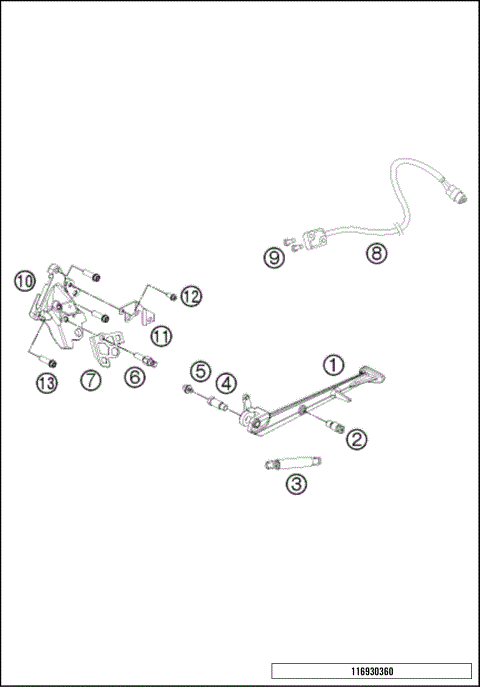 9
8
10
12
11
13
7
6
5
4
1
2
3
116930360