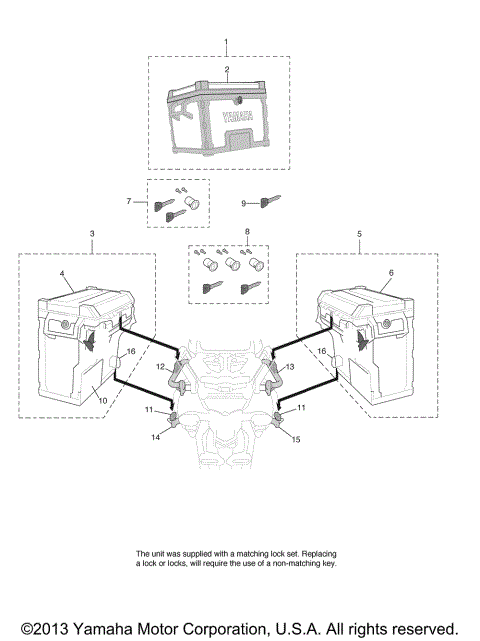 1
2
YAMAHA
7
9
3
8
5
4
6
16
16
12
13
10
11
11
14
15

The unit was supplied with a matching lock set. Replacing a lock or locks, will require the use of a non-matching key.

©2013 Yamaha Motor Corporation, U.S.A. All rights reserved.