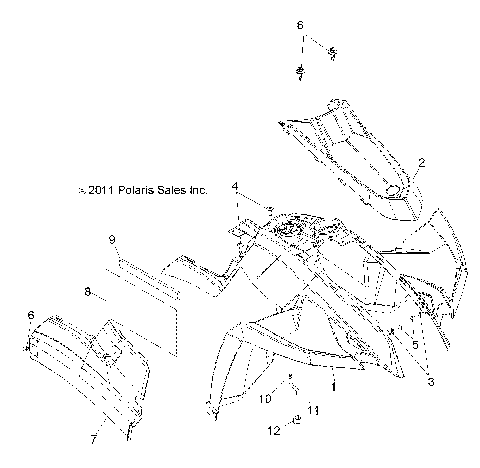 6
2
© 2011 Polaris Sales Inc.
4
9
8
6
5
3
1
10
11
12
7