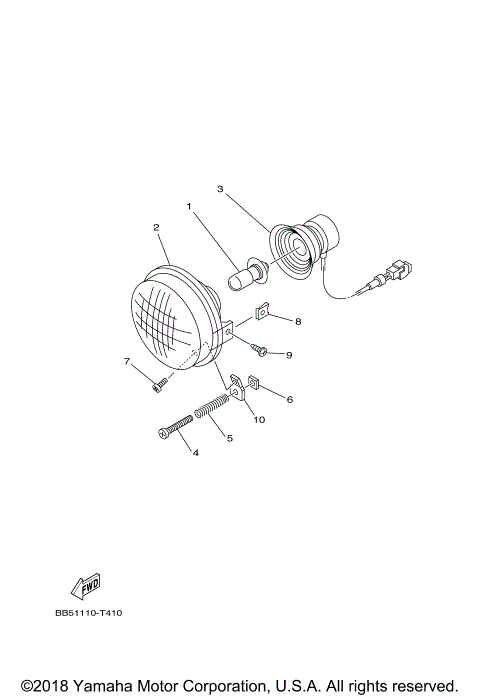 3
1
2
8
9
7
6
10
5
4
FWD
BB51110-T410
©2018 Yamaha Motor Corporation, U.S.A. All rights reserved.