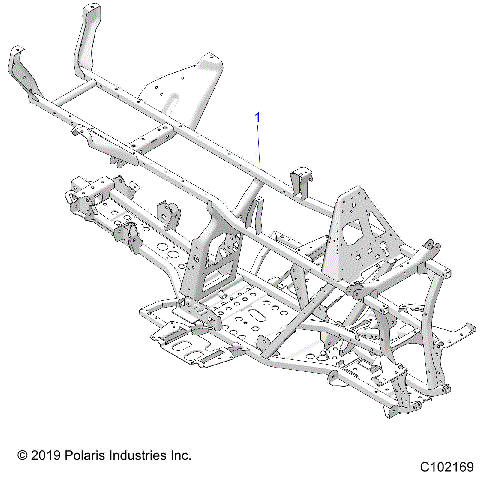 1

© 2019 Polaris Industries Inc.

C102169