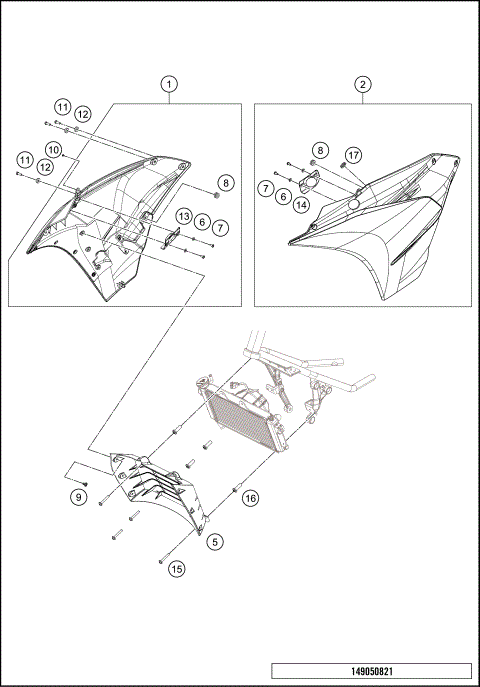 1
11
12
10
11
12
8
13
6
7
2
8
17
7
6
14
9
16
5
15
149050821