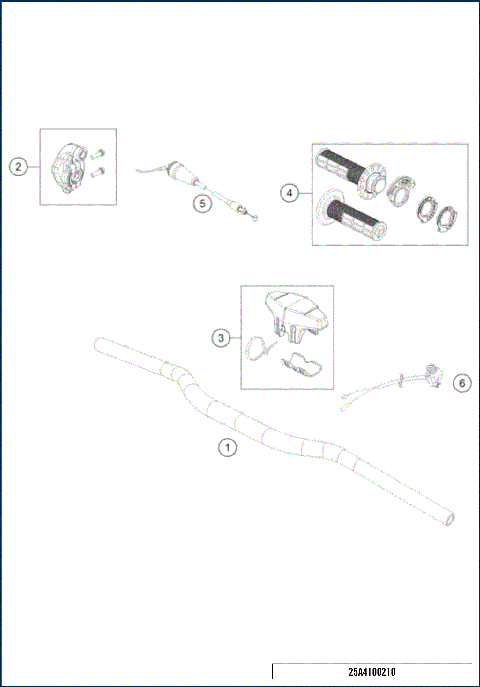 2
5
4
3
6
1
25A4100210