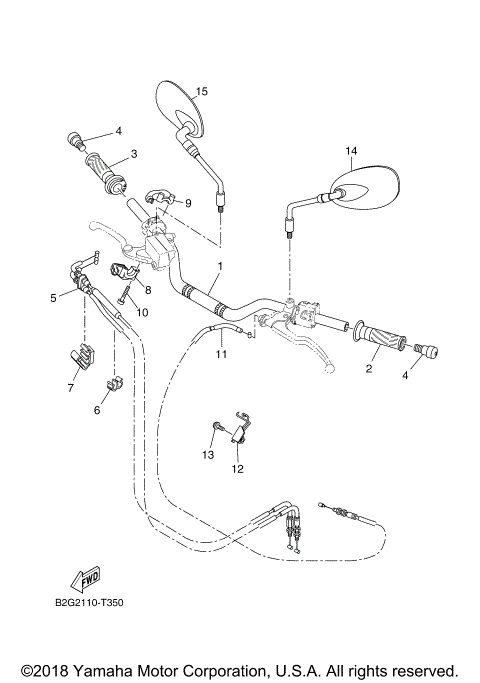 15
4
3
14
9
1
8
5
10
11
2
4
7
6
13
12
FWD
B2G2110-T350
©2018 Yamaha Motor Corporation, U.S.A. All rights reserved.