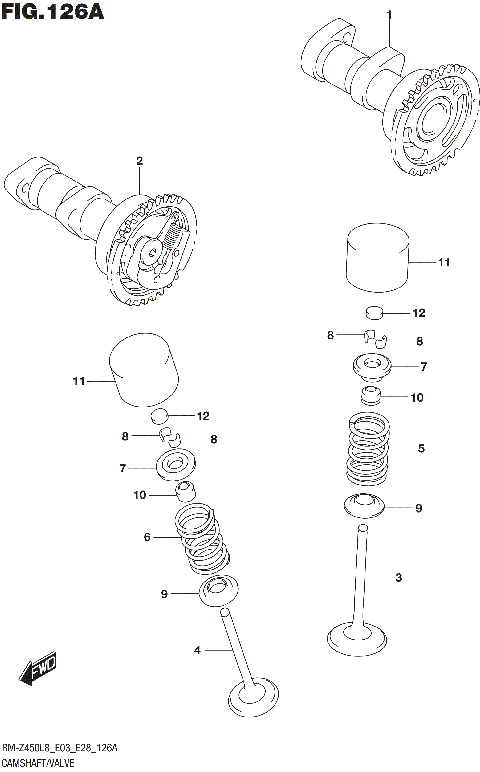 FIG.126A

1

2

11

12

8

8

7

10

5

9

3

11

12

8

8

7

10

6

9

4

FWD

RM-Z450L8_E03_E28_126A
CAMSHAFT/VALVE