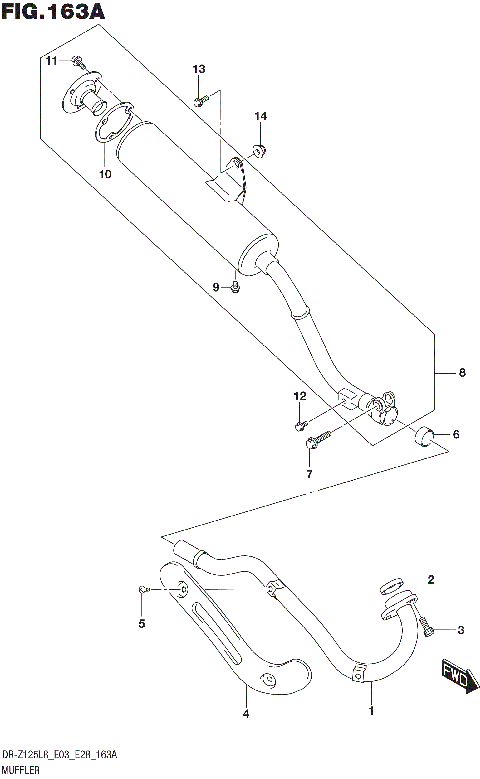 FIG.163A

11
13
14
10
9
8
12
6
7
2
5
3
FWD
4
1

DR-Z125L8_E03_E28_163A
MUFFLER