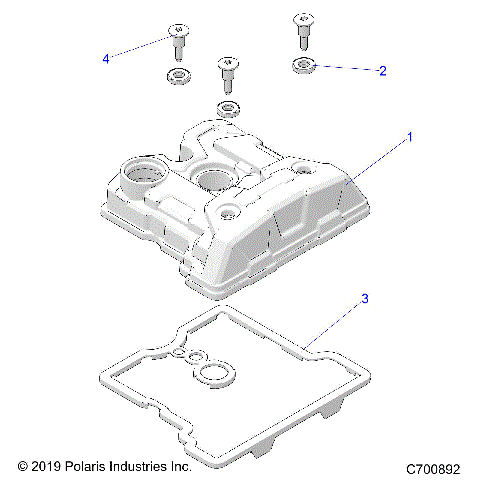 4

2

1

3

© 2019 Polaris Industries Inc.

C700892