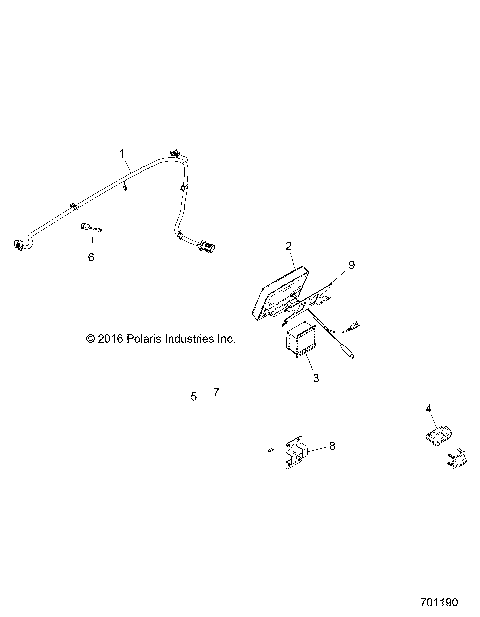 1

6

2

9

© 2016 Polaris Industries Inc.

3

5 7

4

8

701190