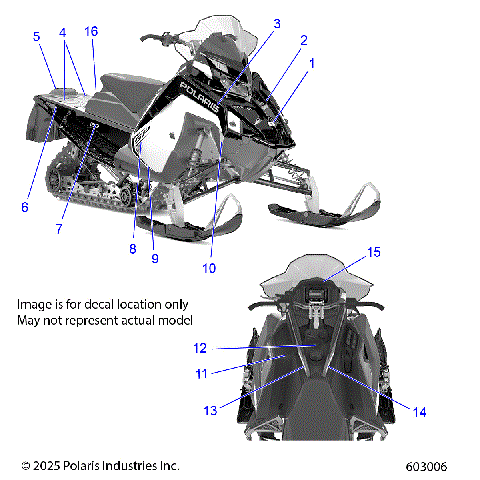 5
4
16
3
2
1
POLARIS
6
7
8
9
10
15

Image is for decal location only
May not represent actual model

12
11
13
14

© 2025 Polaris Industries Inc.
603006