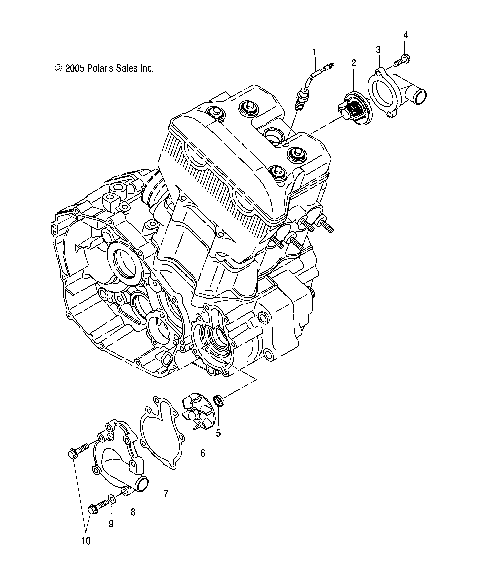 © 2005 Polaris Sales Inc.

1
2
3
4
5
6
7
8
9
10