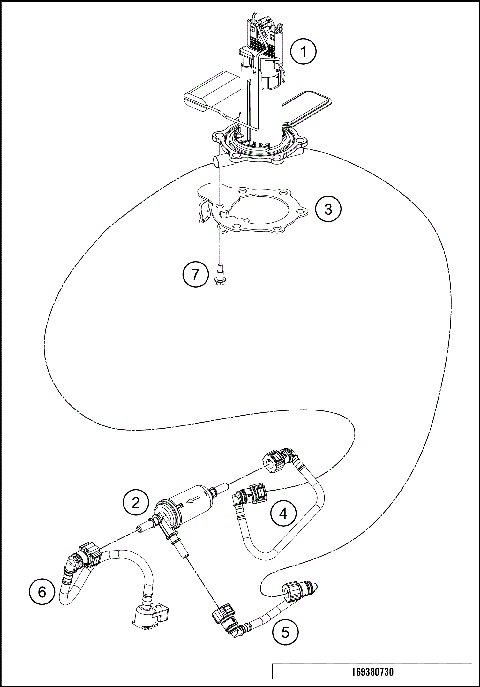 1
3
7
2
4
6
5
169380730