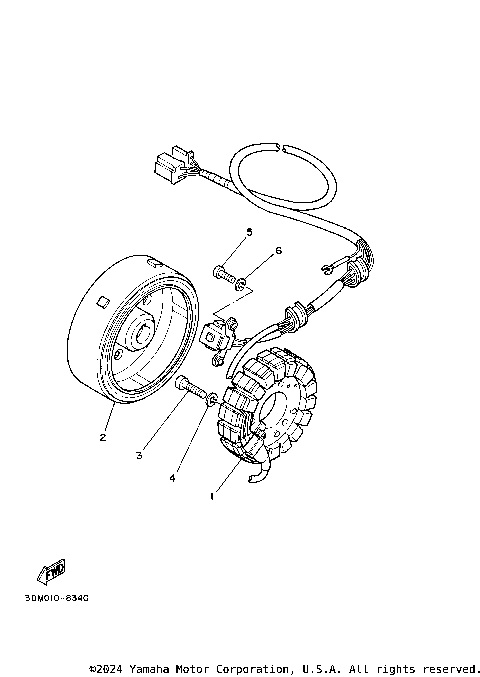 5
6
2
3
4
1
FWD
30N010-834G
©2024 Yamaha Motor Corporation, U.S.A. All rights reserved.