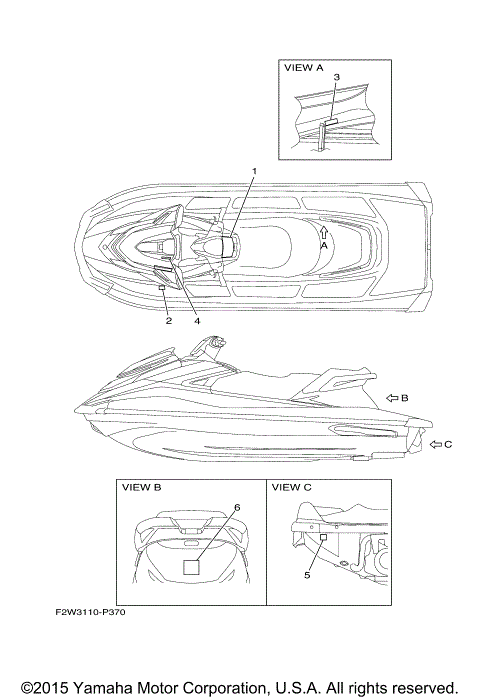 VIEW A
3

1
A
2
4

B
C

VIEW B
6

VIEW C
5

F2W3110-P370

©2015 Yamaha Motor Corporation, U.S.A. All rights reserved.