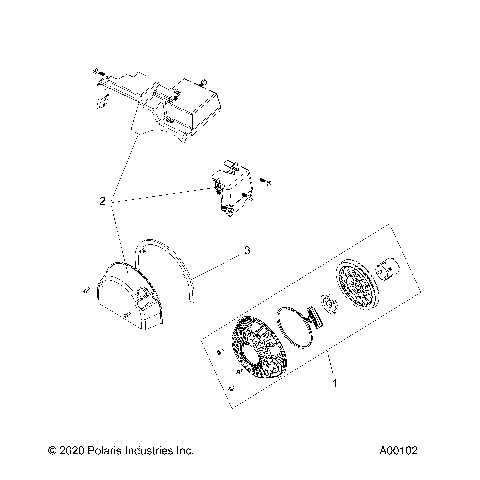 2
3
1

© 2020 Polaris Industries Inc.
A00102