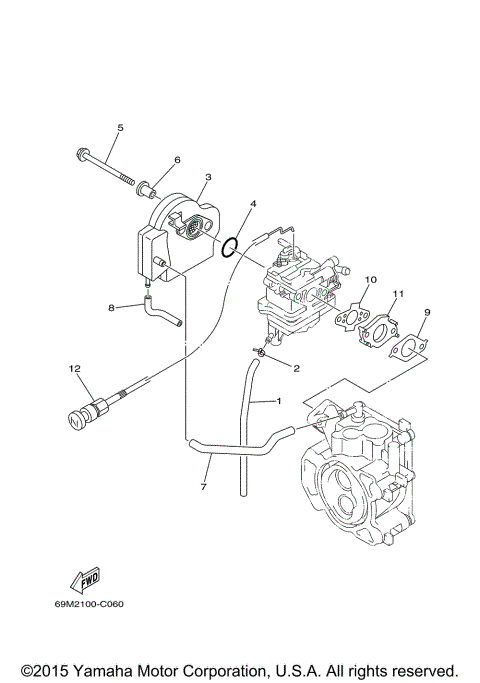 5
6
3
4
10
11
9
8
2
12
1
7
FWD
69M2100-C060
©2015 Yamaha Motor Corporation, U.S.A. All rights reserved.