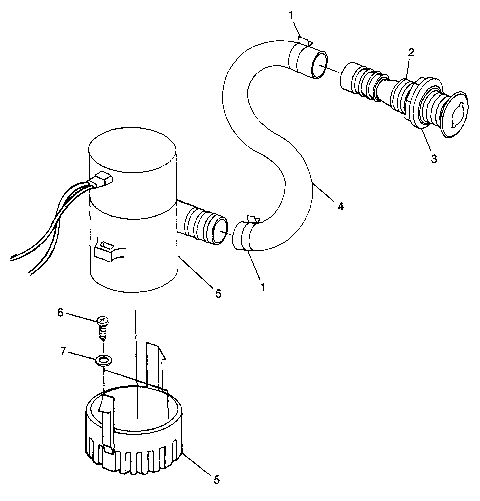 1
2
3
4
1
5
6
7
5