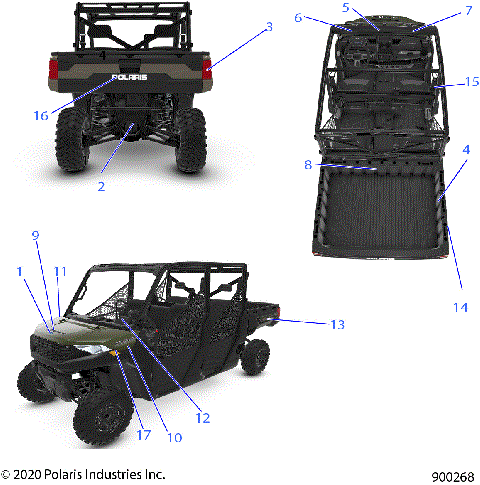 3
POLARIS
16
2
6
5
7
15
8
4
14
9
1
11
13
12
17
10
© 2020 Polaris Industries Inc.
900268