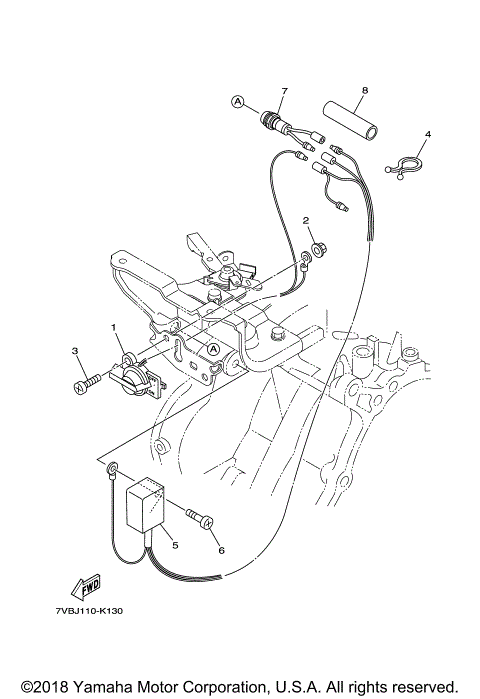 A
7
8
4
2
1
3
A
5
6
FWD
7VBJ110-K130

©2018 Yamaha Motor Corporation, U.S.A. All rights reserved.