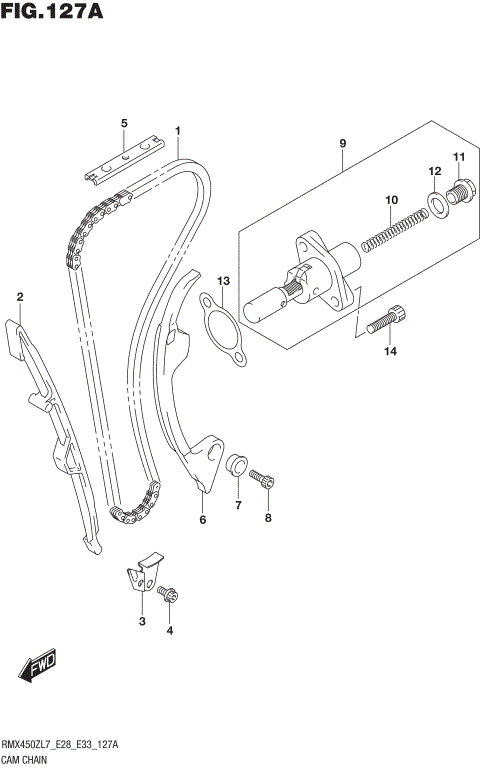 FIG.127A

5
1
9
11
12
10
13
2
14
6
7
8
3
4

FWD

RMX450ZL7_E28_E33_127A
CAM CHAIN