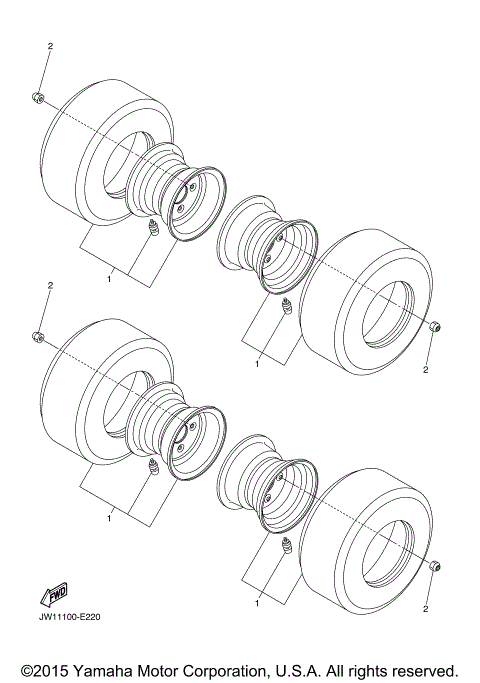 2

1

1

2

2

1

1

2

FWD

JW11100-E220

©2015 Yamaha Motor Corporation, U.S.A. All rights reserved.