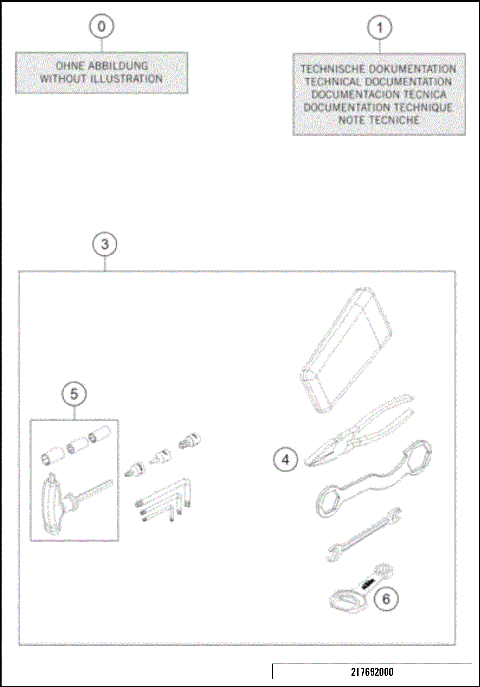 0

OHNE ABBILDUNG
WITHOUT ILLUSTRATION

1

TECHNISCHE DOKUMENTATION
TECHNICAL DOCUMENTATION
DOCUMENTACION TECNICA
DOCUMENTATION TECHNIQUE
NOTE TECNICHE

3

5

4

6

217692000