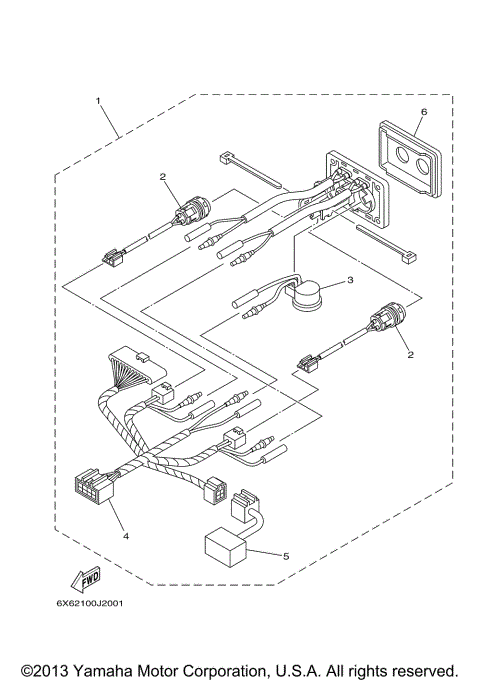 1

6

2

3

2

4

5

FWD

6X62100J2001

©2013 Yamaha Motor Corporation, U.S.A. All rights reserved.