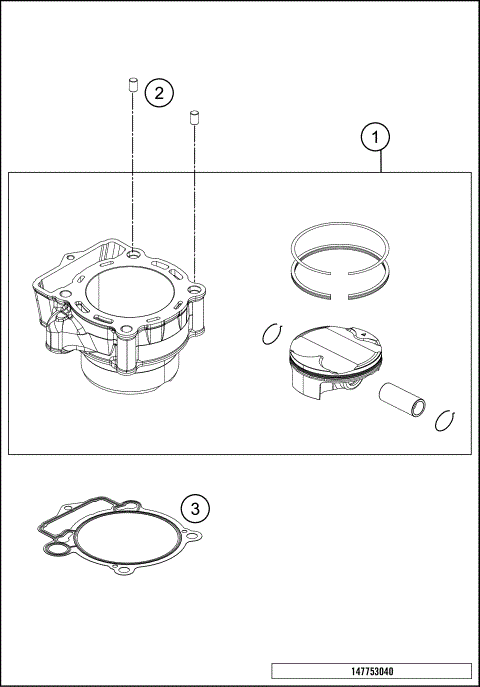 2
1
3
147753040