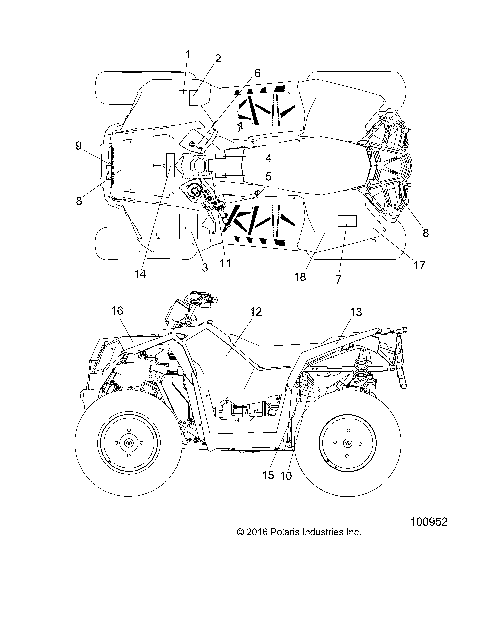 1
2
6
9
4
5
8
8
14
3
11
18
7
17
16
12
13
15
10
100952
© 2016 Polaris Industries Inc.