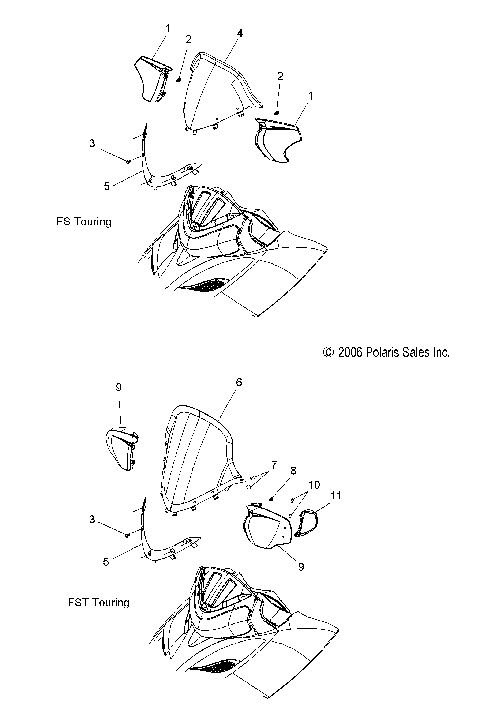 1
2
4
2
1
3
5
FS Touring

© 2006 Polaris Sales Inc.

9
6
7
8
10
11
3
5
9
FST Touring