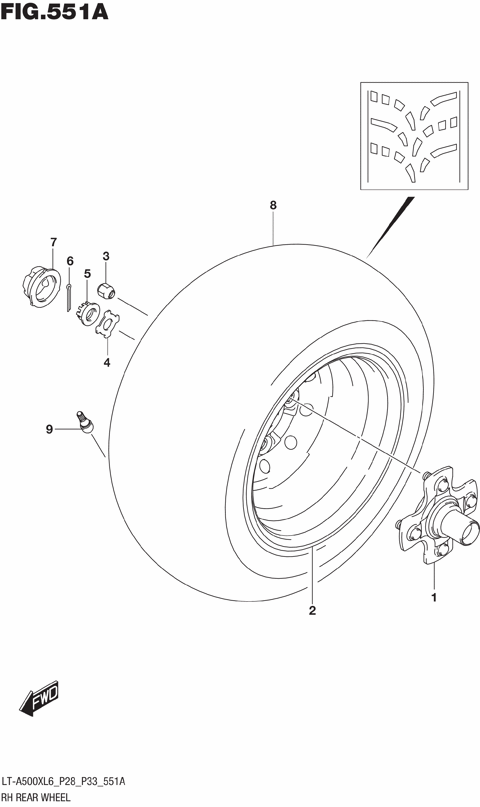 FIG.551A

8

7
6
3
5
4
9
2
1

FWD

LT-A500XL6_P28_P33_551A
RH REAR WHEEL