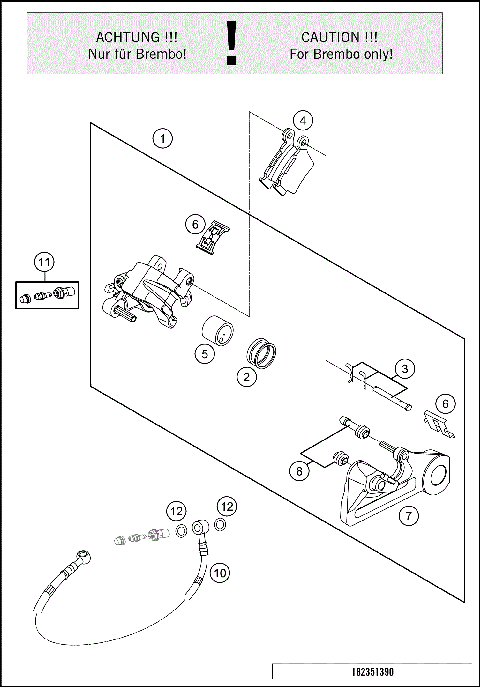 ACHTUNG !!!
Nur für Brembo!

!

CAUTION !!!
For Brembo only!

1
4
6
11
5
2
3
6
8
7
12
12
10

I82351390