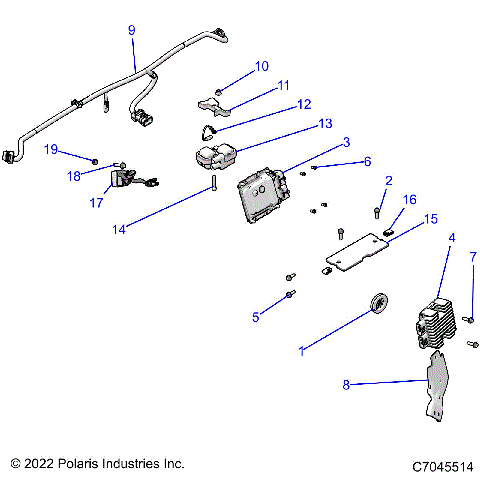 9
10
11
12
13
3
6
19
18
17
14
2
16
15
4
7
5
1
8

© 2022 Polaris Industries Inc.
C7045514