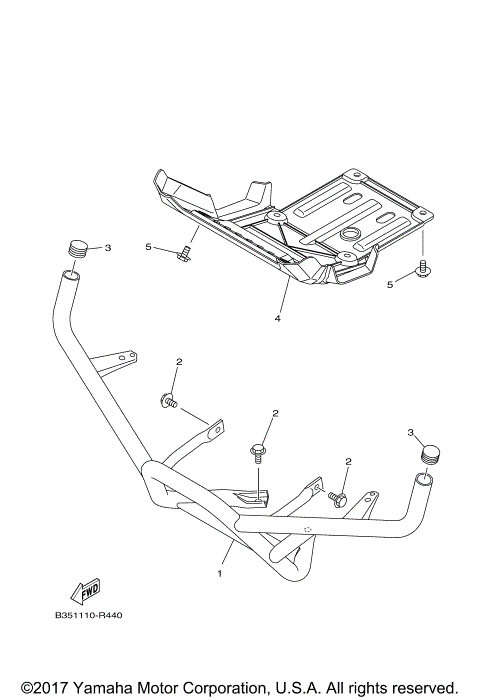 3

5

5

4

2

2

3

2

1

FWD

B351110-R440

©2017 Yamaha Motor Corporation, U.S.A. All rights reserved.