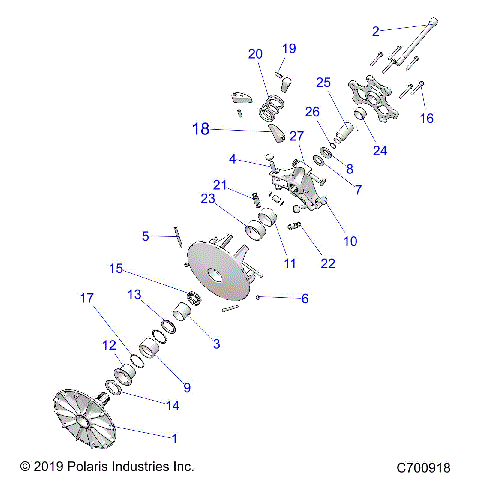 2
19
20
25
16
26
18
27
24
4
8
7
21
23
10
5
11
22
15
6
17
13
3
12
9
14
1
© 2019 Polaris Industries Inc.
C700918