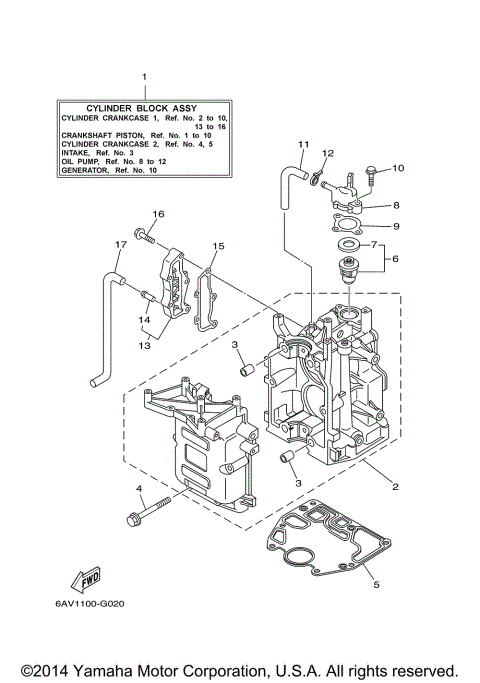 1

CYLINDER BLOCK ASSY
CYLINDER CRANKCASE 1, Ref. No. 2 to 10, 13 to 16
CRANKSHAFT PISTON, Ref. No. 1 to 10
CYLINDER CRANKCASE 2, Ref. No. 4, 5
INTAKE, Ref. No. 3
OIL PUMP, Ref. No. 8 to 12
GENERATOR, Ref. No. 10

11
12
10
8
9
7
6
16
17
15
14
13
3
3
2
4
5
FWD
6AV1100-G020

©2014 Yamaha Motor Corporation, U.S.A. All rights reserved.