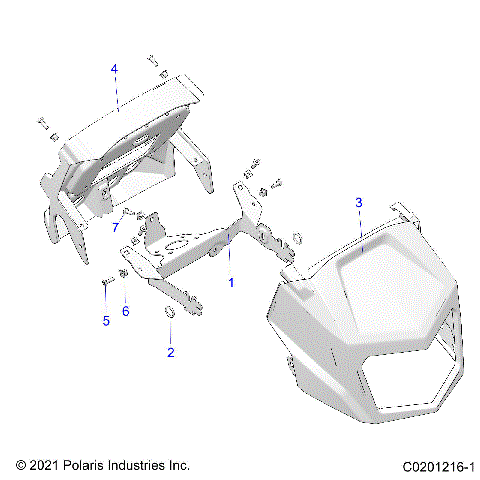 4

3

7

1

5

6

2

© 2021 Polaris Industries Inc.

C0201216-1