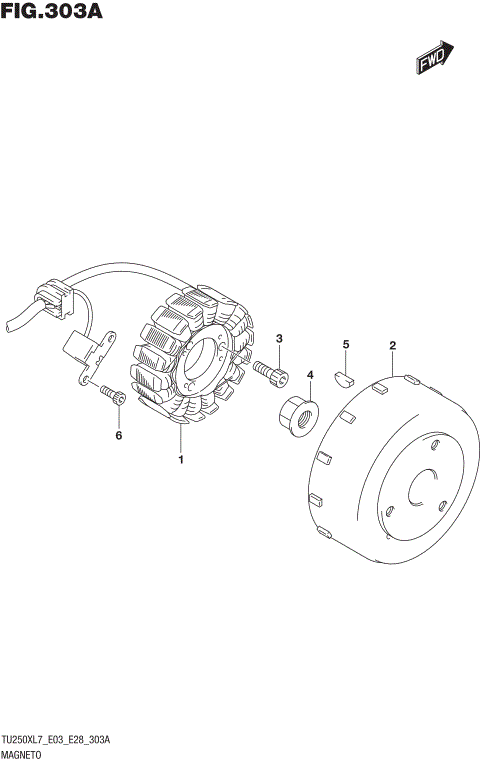 FIG.303A

FWD

3

5

2

4

6

1

TU250XL7_E03_E28_303A
MAGNETO